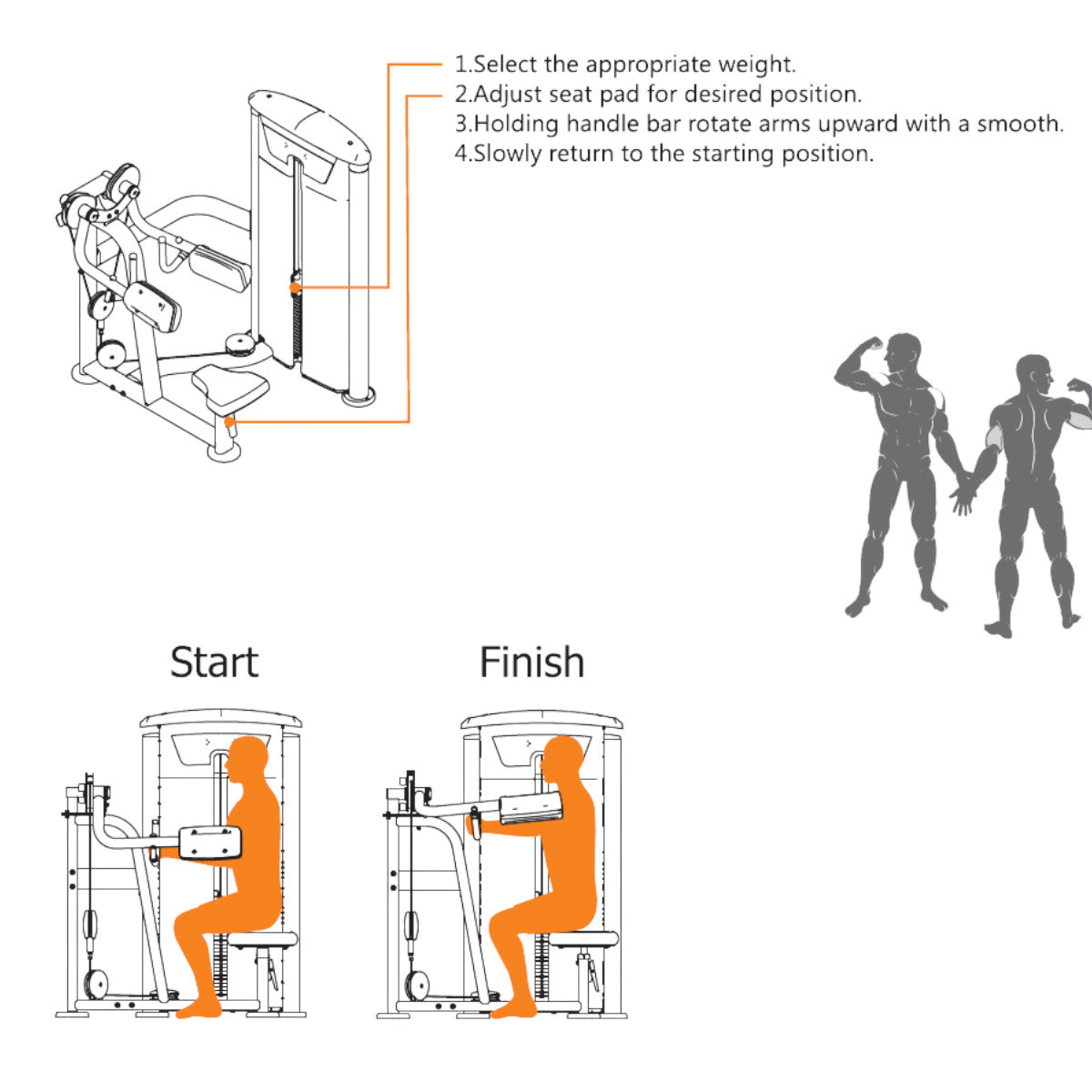 1.Select the appropriate weight.
2.Adjust seat pad for desired position.
3.Holding handle bar rotate arms upward with a smooth.
4.Slowly return to the starting position.

Start

Finish