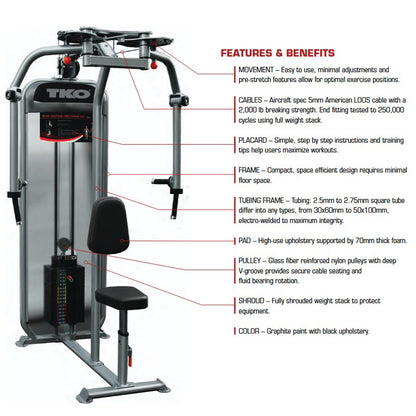 TKO

FEATURES & BENEFITS

MOVEMENT – Easy to use, minimal adjustments and pre-stretch features allow for optimal exercise positions.

CABLES – Aircraft spec 5mm American LOOS cable with a 2,000 lb breaking strength. End fitting tested to 250,000 cycles using full weight stack.

PLACARD – Simple, step by step instructions and training tips help users maximize workouts.

FRAME – Compact, space efficient design requires minimal floor space.

TUBING FRAME – Tubing: 2.5mm to 2.75mm square tube differ into any types, from 30x60mm to 50x100mm, electro-welded to maximum integrity.

PAD – High-use upholstery supported by 70mm thick foam.

PULLEY – Glass fiber reinforced nylon pulleys with deep V-groove provides secure cable seating and fluid bearing rotation.

SHROUD – Fully shrouded weight stack to protect equipment.

COLOR – Graphite paint with black upholstery.